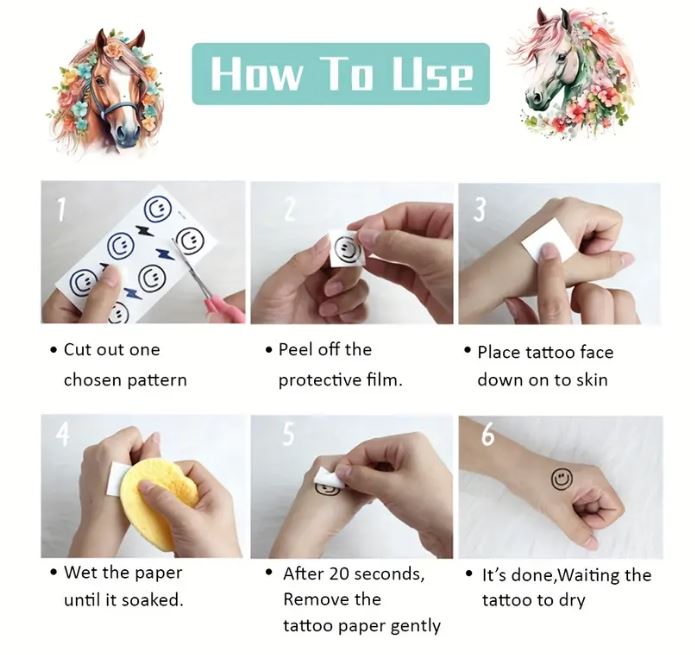 How To Use

1

• Cut out one chosen pattern

2

• Peel off the protective film.

3

• Place tattoo face down on to skin

4

• Wet the paper until it soaked.

5

• After 20 seconds, Remove the tattoo paper gently

6

• It's done,Waiting the tattoo to dry