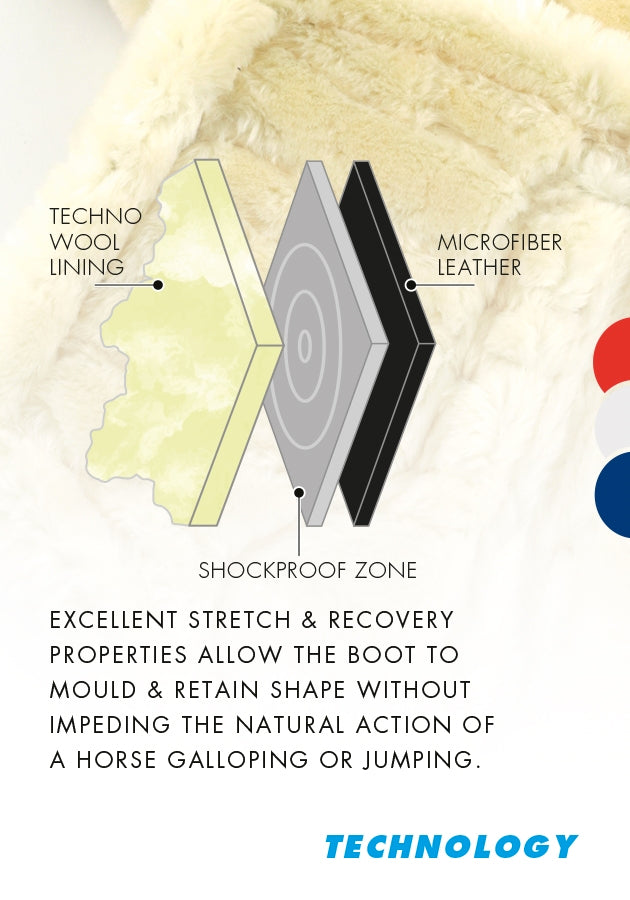 TECHNO WOOL LINING

MICROFIBER LEATHER

SHOCKPROOF ZONE

EXCELLENT STRETCH & RECOVERY PROPERTIES ALLOW THE BOOT TO MOULD & RETAIN SHAPE WITHOUT IMPEDING THE NATURAL ACTION OF A HORSE GALLOPING OR JUMPING.

TECHNOLOGY