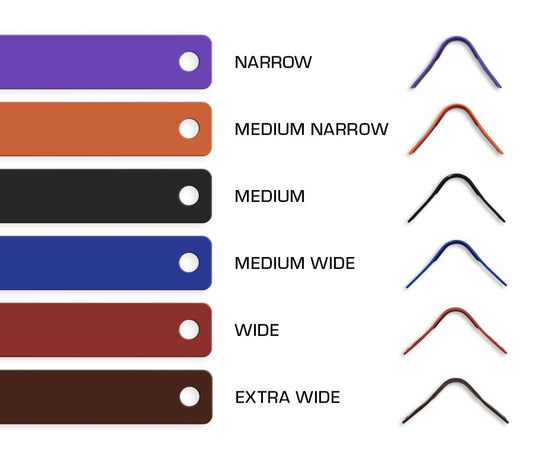 NARROW

MEDIUM NARROW

MEDIUM

MEDIUM WIDE

WIDE

EXTRA WIDE