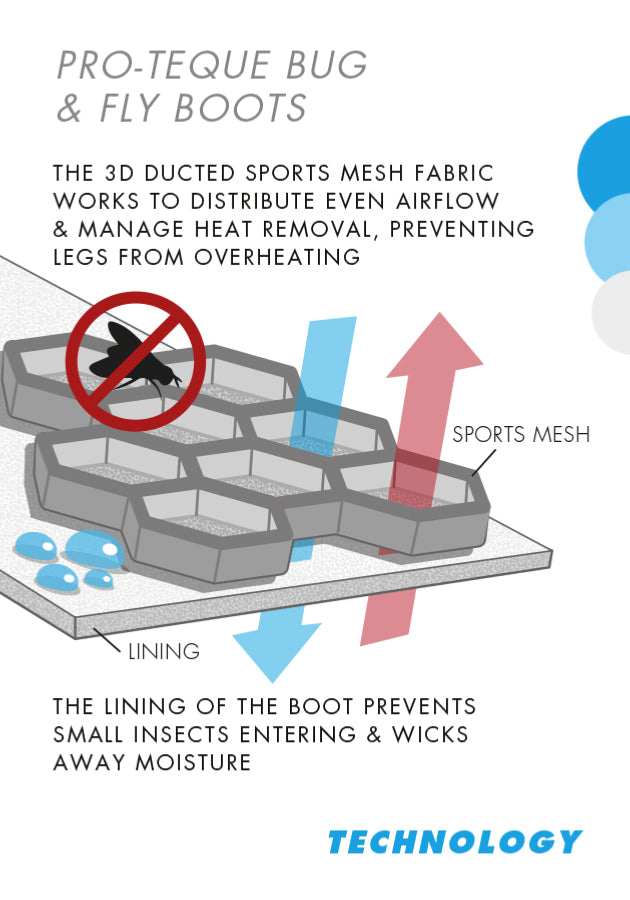 PRO-TEQUE BUG & FLY BOOTS

THE 3D DUCTED SPORTS MESH FABRIC WORKS TO DISTRIBUTE EVEN AIRFLOW & MANAGE HEAT REMOVAL, PREVENTING LEGS FROM OVERHEATING

SPORTS MESH

LINING

THE LINING OF THE BOOT PREVENTS SMALL INSECTS ENTERING & WICKS AWAY MOISTURE

TECHNOLOGY